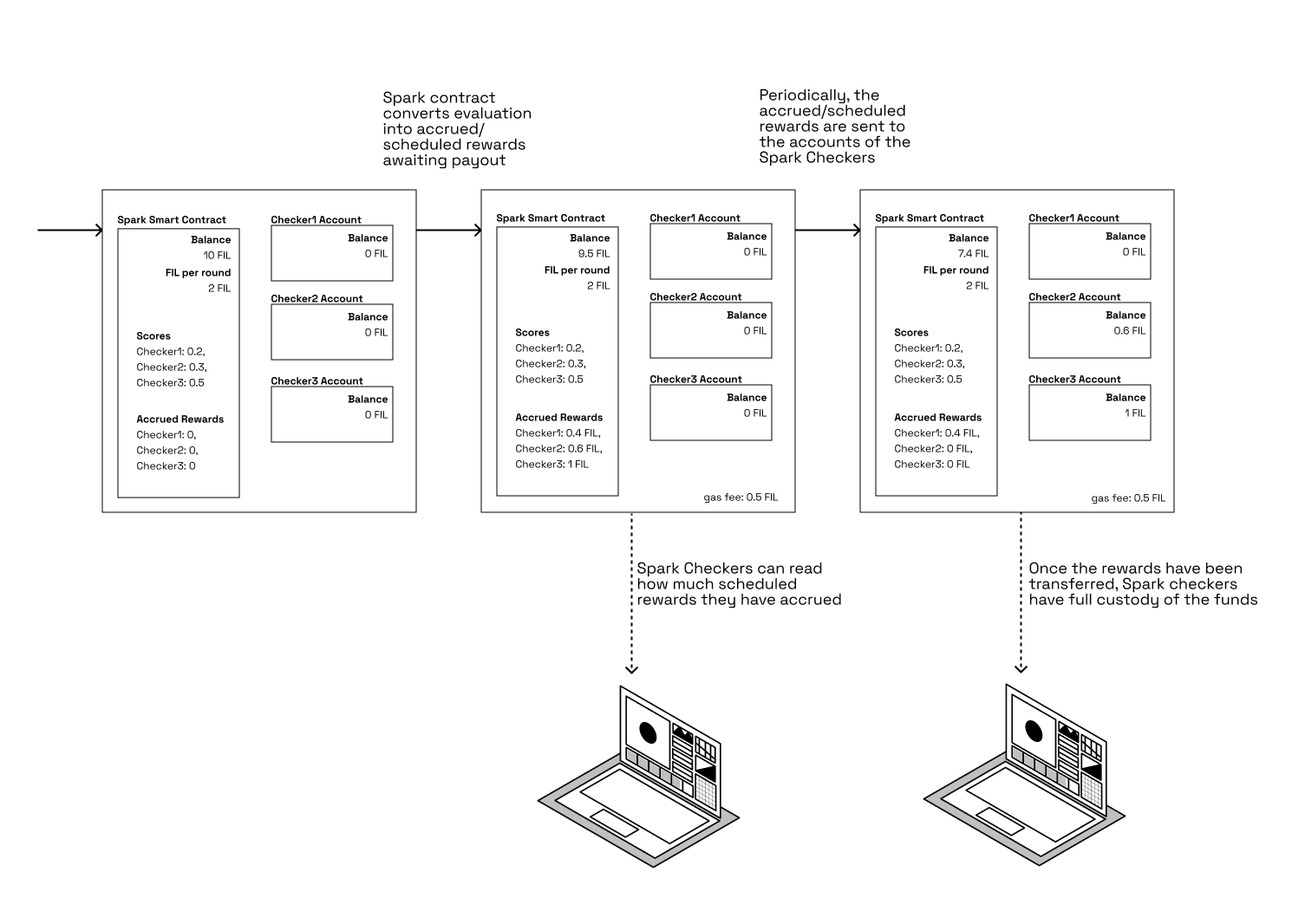 Spark contract converts evaluation into accrued/ scheduled rewards awaiting payout

Periodically, the accrued/scheduled rewards are sent to the accounts of the Spark Checkers

Spark Smart Contract
Balance
10 FIL
FIL per round
2 FIL

Scores
Checker1: 0.2,
Checker2: 0.3,
Checker3: 0.5

Accrued Rewards
Checker1: 0,
Checker2: 0,
Checker3: 0

Checker1 Account
Balance
0 FIL

Checker2 Account
Balance
0 FIL

Checker3 Account
Balance
0 FIL

Spark Smart Contract
Balance
9.5 FIL
FIL per round
2 FIL

Scores
Checker1: 0.2,
Checker2: 0.3,
Checker3: 0.5

Accrued Rewards
Checker1: 0.4 FIL,
Checker2: 0.6 FIL,
Checker3: 1 FIL

Checker1 Account
Balance
0 FIL

Checker2 Account
Balance
0 FIL

Checker3 Account
Balance
0 FIL

gas fee: 0.5 FIL

Spark Smart Contract
Balance
7.4 FIL
FIL per round
2 FIL

Scores
Checker1: 0.2,
Checker2: 0.3,
Checker3: 0.5

Accrued Rewards
Checker1: 0.4 FIL,
Checker2: 0 FIL,
Checker3: 0 FIL

Checker1 Account
Balance
0 FIL

Checker2 Account
Balance
0.6 FIL

Checker3 Account
Balance
1 FIL

gas fee: 0.5 FIL

Spark Checkers can read how much scheduled rewards they have accrued

Once the rewards have been transferred, Spark checkers have full custody of the funds